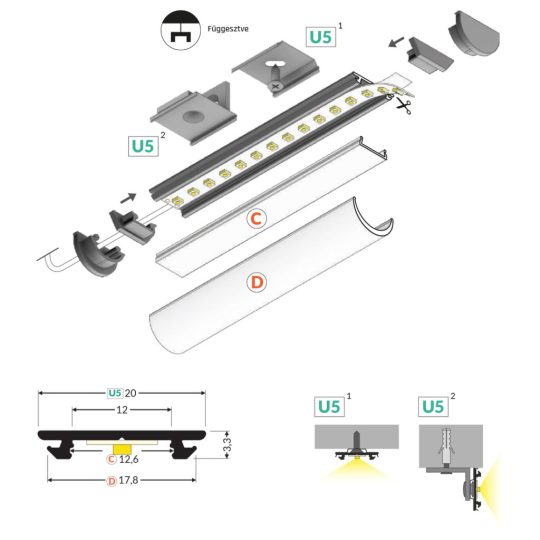 Függesztve

U5 1

U5 2

C

D

U5 20

12

3,3

C 12,6

D 17,8

U5 1

U5 2