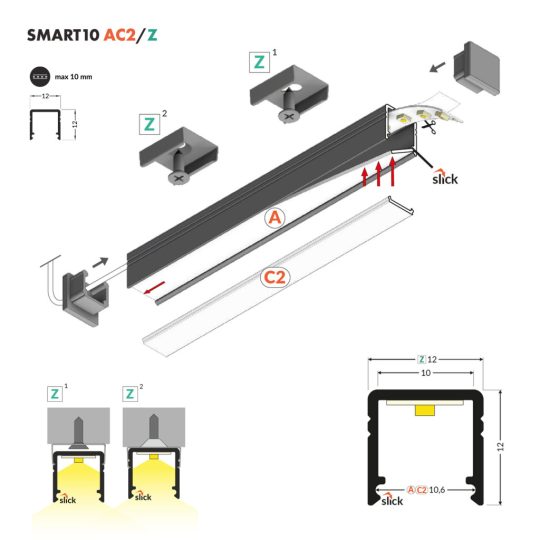 SMART10 AC2/Z

max 10 mm

12

12

Z 1

Z 2

slick

A

C2

Z 1

Z 2

slick

slick

Z 12

10

12

A C2 10,6

slick