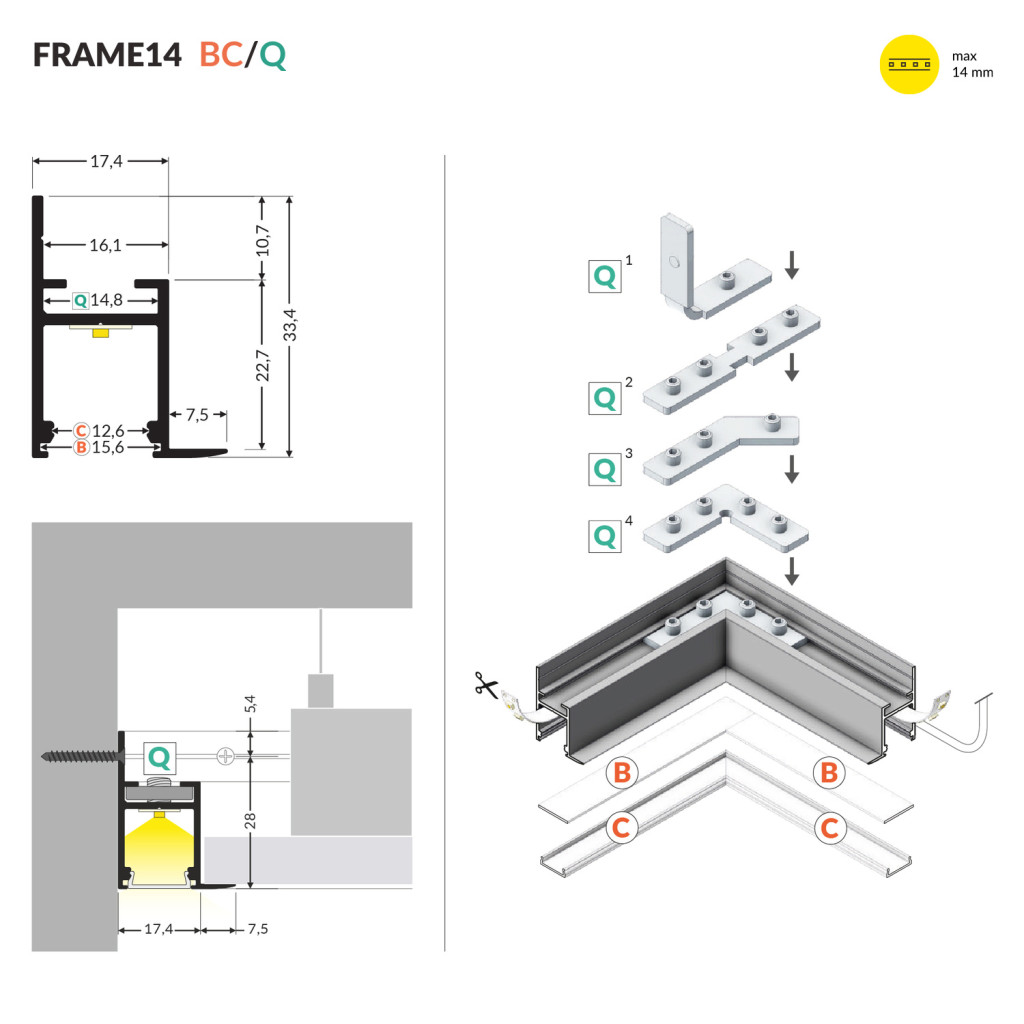 FRAME14 BC/Q

max 14 mm

17,4
16,1
10,7
33,4
Q 14,8
22,7
7,5
C 12,6
B 15,6

5,4
Q
28
17,4
7,5

Q 1
Q 2
Q 3
Q 4

B
B
C
C