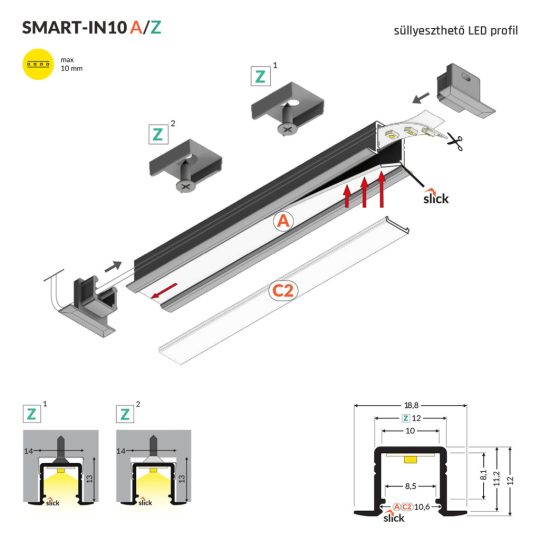 SMART-IN10 A/Z

süllyeszthető LED profil

max
10 mm

Z 1

Z 2

slick

A

C2

Z 1

14

13

slick

Z 2

14

13

slick

18,8

Z 12

10

8,5

8,1

11,2

12

A C2 10,6

slick