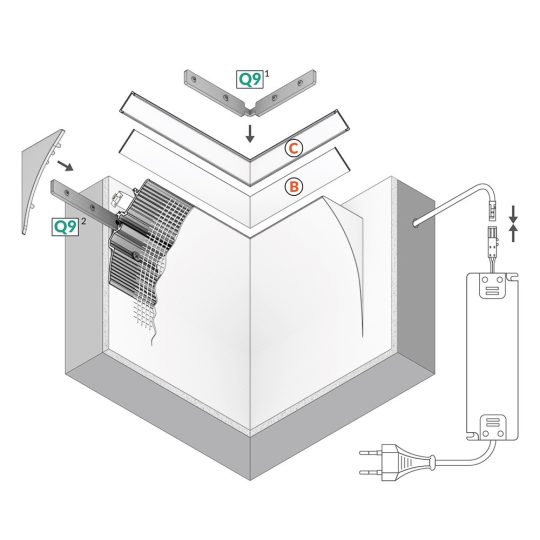 Q9 1

C

B

Q9 2