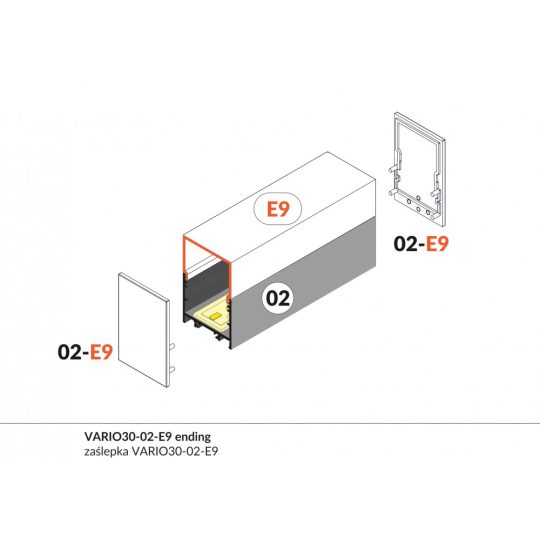 E9

02-E9

02

02-E9

VARIO30-02-E9 ending
zaślepka VARIO30-02-E9